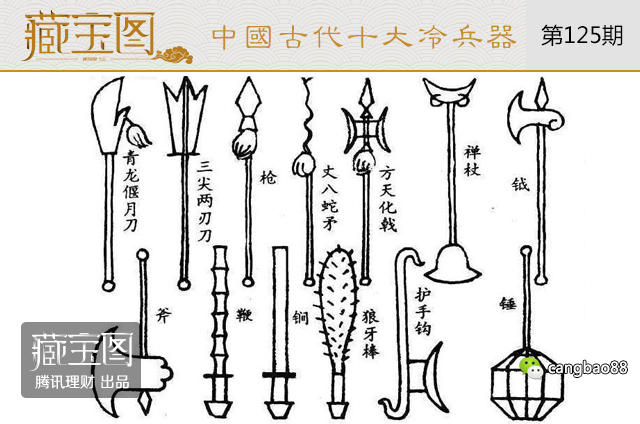 藏宝图

中國古代十大冷兵器

第125期

青龙偃月刀

三尖两刃刀

枪

丈八蛇矛

方天化戟

禅杖

钺

斧

鞭

锏

狼牙棒

护手钩

锤

藏宝图
腾讯理财 出品

cangbao88